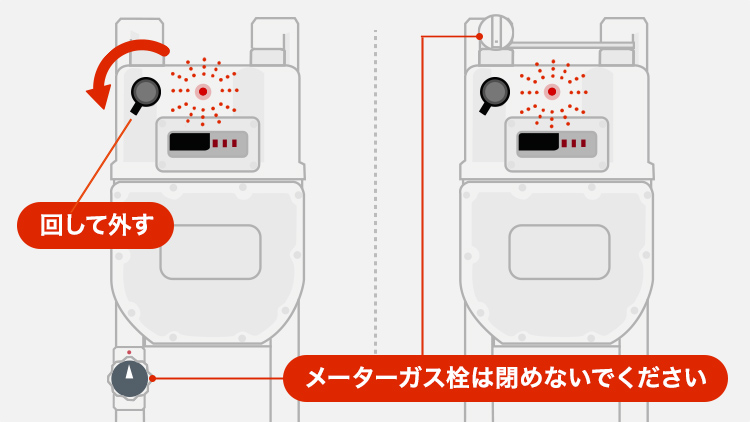 回して外す

メーターガス栓は閉めないでください